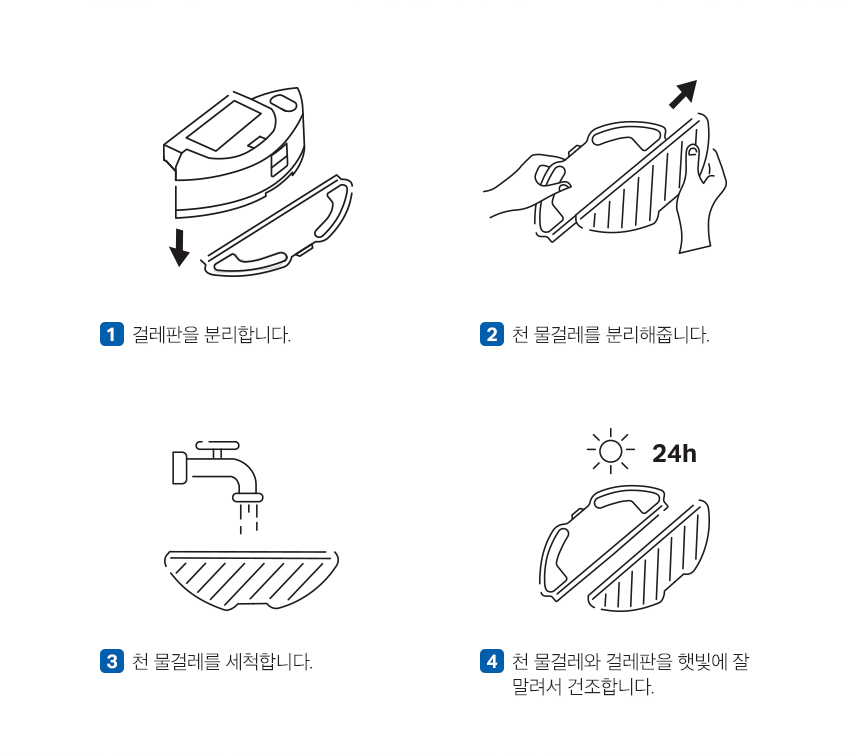 1 걸레판을 분리합니다.

2 천 물걸레를 분리해줍니다.

3 천 물걸레를 세척합니다.

24h

4 천 물걸레와 걸레판을 햇빛에 잘 말려서 건조합니다.